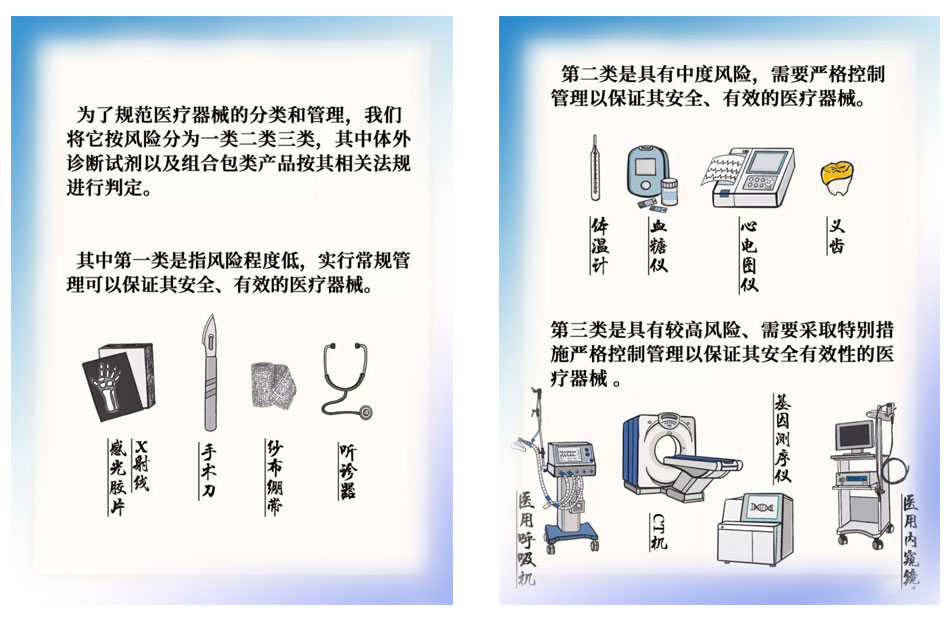 为了规范医疗器械的分类和管理，我们将它按风险分为一类二类三类，其中体外诊断试剂以及组合包类产品按其相关法规进行判定。

其中第一类是指风险程度低，实行常规管理可以保证其安全、有效的医疗器械。

X射线感光胶片

手术刀

纱布绷带

听诊器

第二类是具有中度风险，需要严格控制管理以保证其安全、有效的医疗器械。

体温计

血糖仪

心电图仪

义齿

第三类是具有较高风险、需要采取特别措施严格控制管理以保证其安全有效性的医疗器械 。

医用呼吸机

CT机

基因测序仪

医用内窥镜